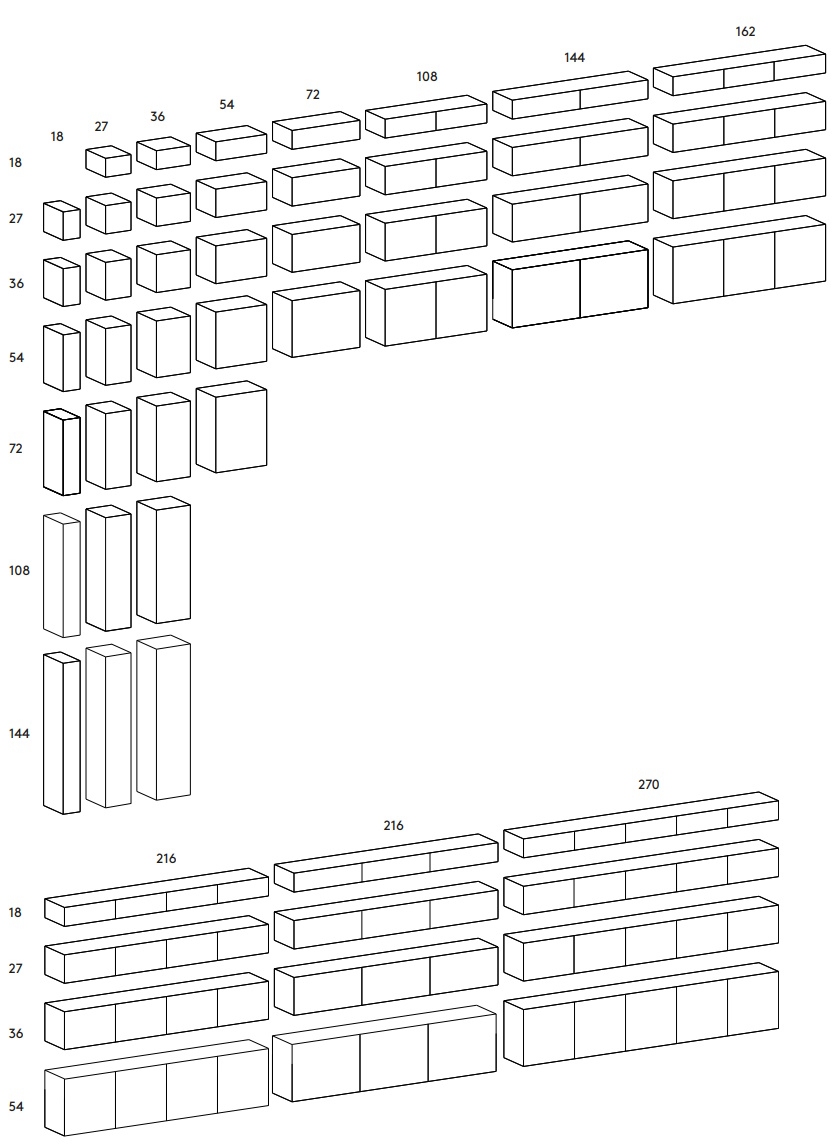 18 27 36 54 72 108 144 162

18
27
36
54
72
108
144

216 216 270

18
27
36
54